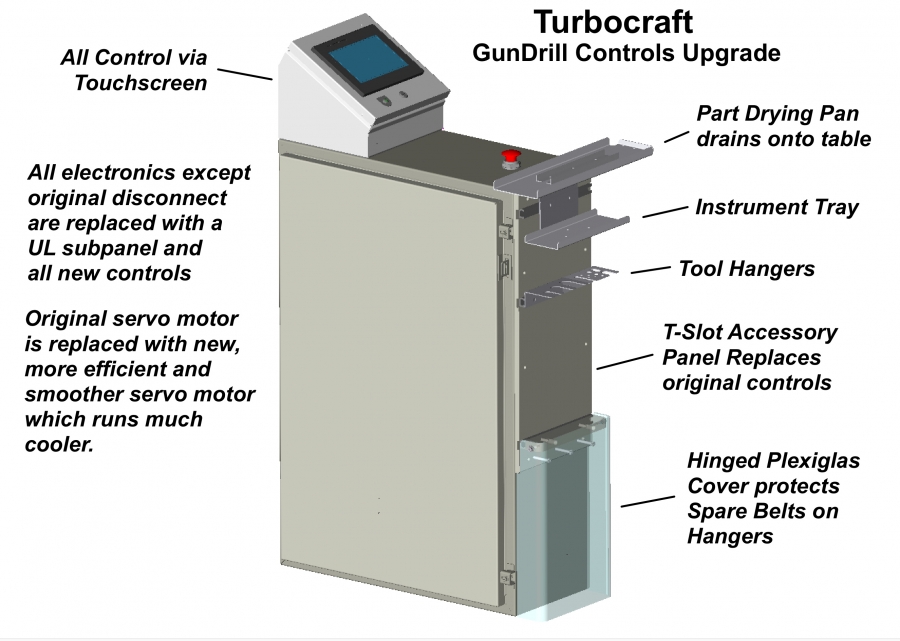 Turbocraft
GunDrill Controls Upgrade

All Control via Touchscreen

All electronics except original disconnect are replaced with a UL subpanel and all new controls

Original servo motor is replaced with new, more efficient and smoother servo motor which runs much cooler.

Part Drying Pan drains onto table

Instrument Tray

Tool Hangers

T-Slot Accessory Panel Replaces original controls

Hinged Plexiglas Cover protects Spare Belts on Hangers